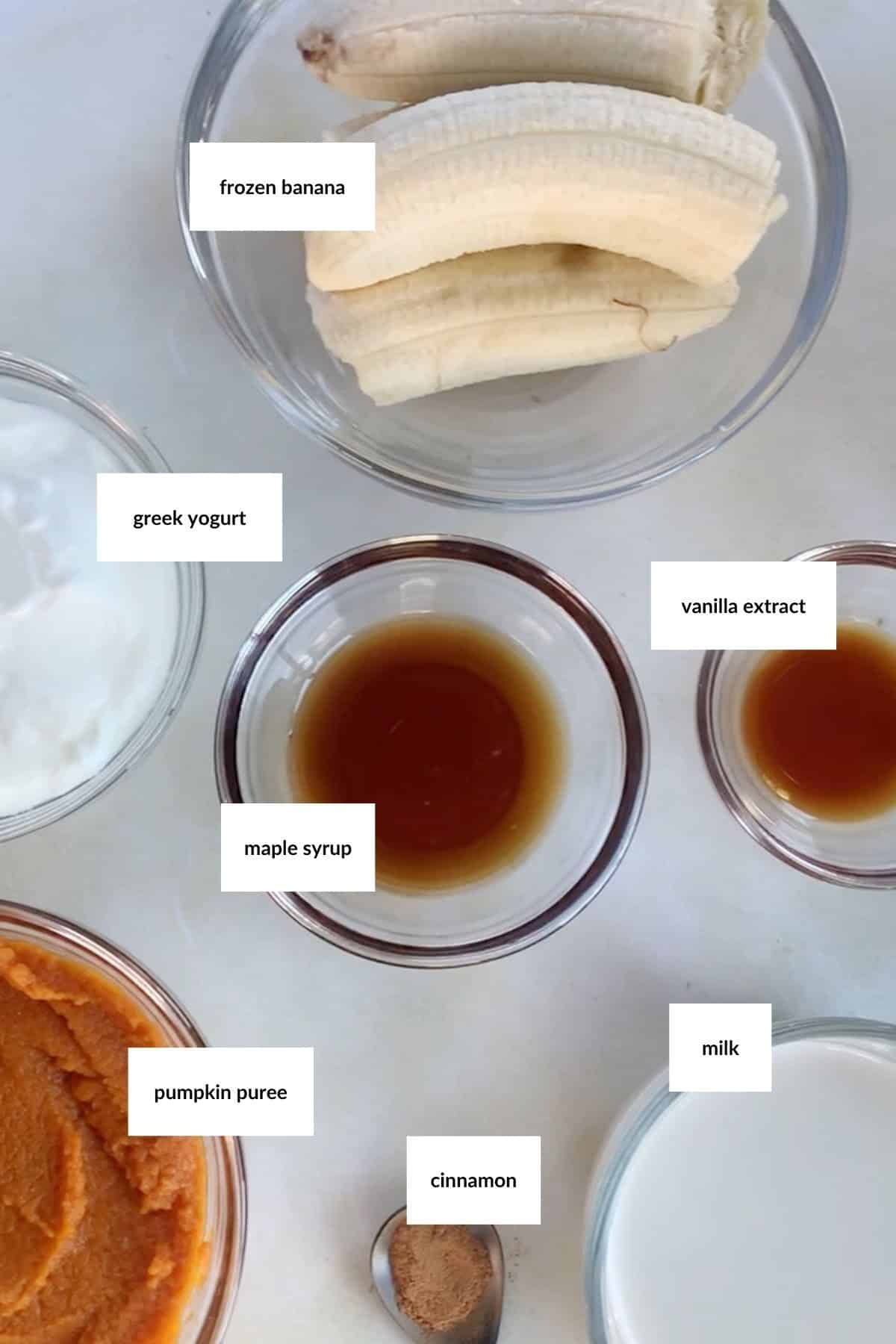 frozen banana

greek yogurt

vanilla extract

maple syrup

milk

pumpkin puree

cinnamon