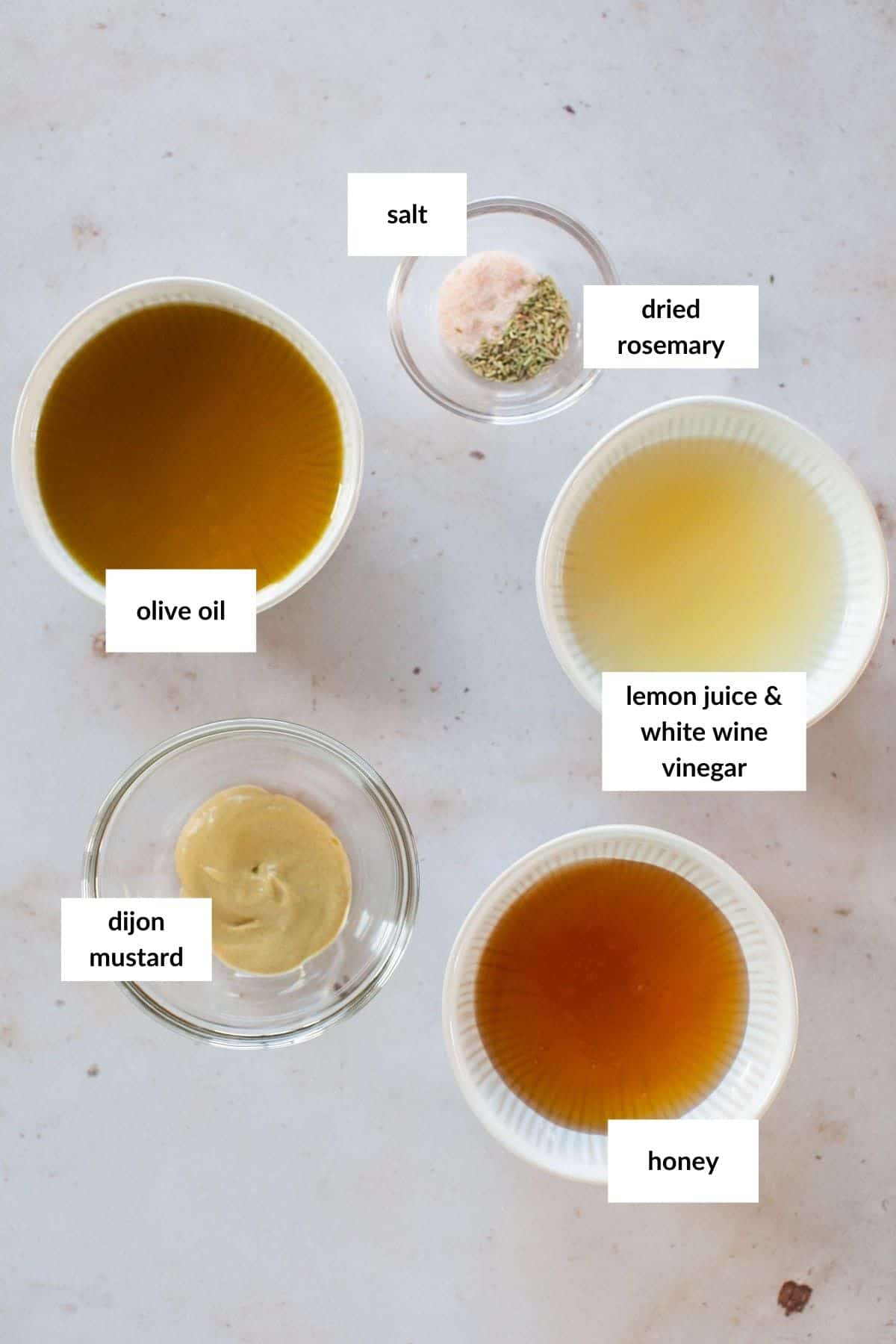 salt

dried rosemary

olive oil

lemon juice & white wine vinegar

dijon mustard

honey